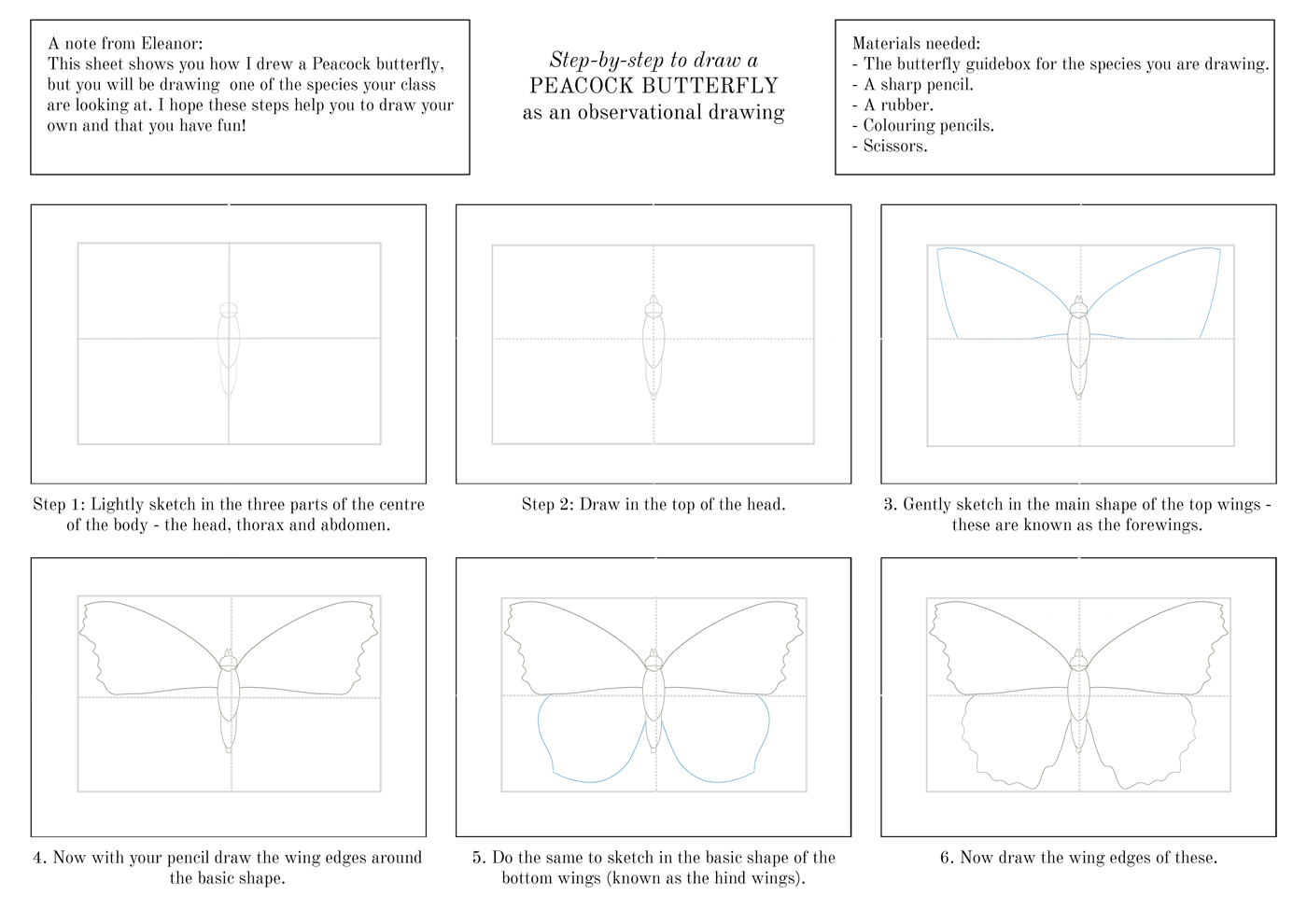 A note from Eleanor:
This sheet shows you how I drew a Peacock butterfly, but you will be drawing one of the species your class are looking at. I hope these steps help you to draw your own and that you have fun!

Step-by-step to draw a
PEACOCK BUTTERFLY
as an observational drawing

Materials needed:
- The butterfly guidebox for the species you are drawing.
- A sharp pencil.
- A rubber.
- Colouring pencils.
- Scissors.

Step 1: Lightly sketch in the three parts of the centre of the body - the head, thorax and abdomen.

Step 2: Draw in the top of the head.

3. Gently sketch in the main shape of the top wings - these are known as the forewings.

4. Now with your pencil draw the wing edges around the basic shape.

5. Do the same to sketch in the basic shape of the bottom wings (known as the hind wings).

6. Now draw the wing edges of these.