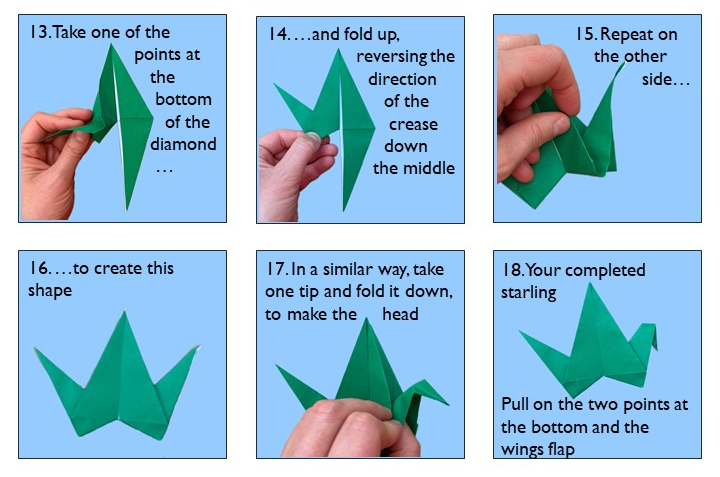 13. Take one of the points at the bottom of the diamond …

14. …and fold up, reversing the direction of the crease down the middle

15. Repeat on the other side…

16. …to create this shape

17. In a similar way, take one tip and fold it down, to make the head

18. Your completed starling

Pull on the two points at the bottom and the wings flap